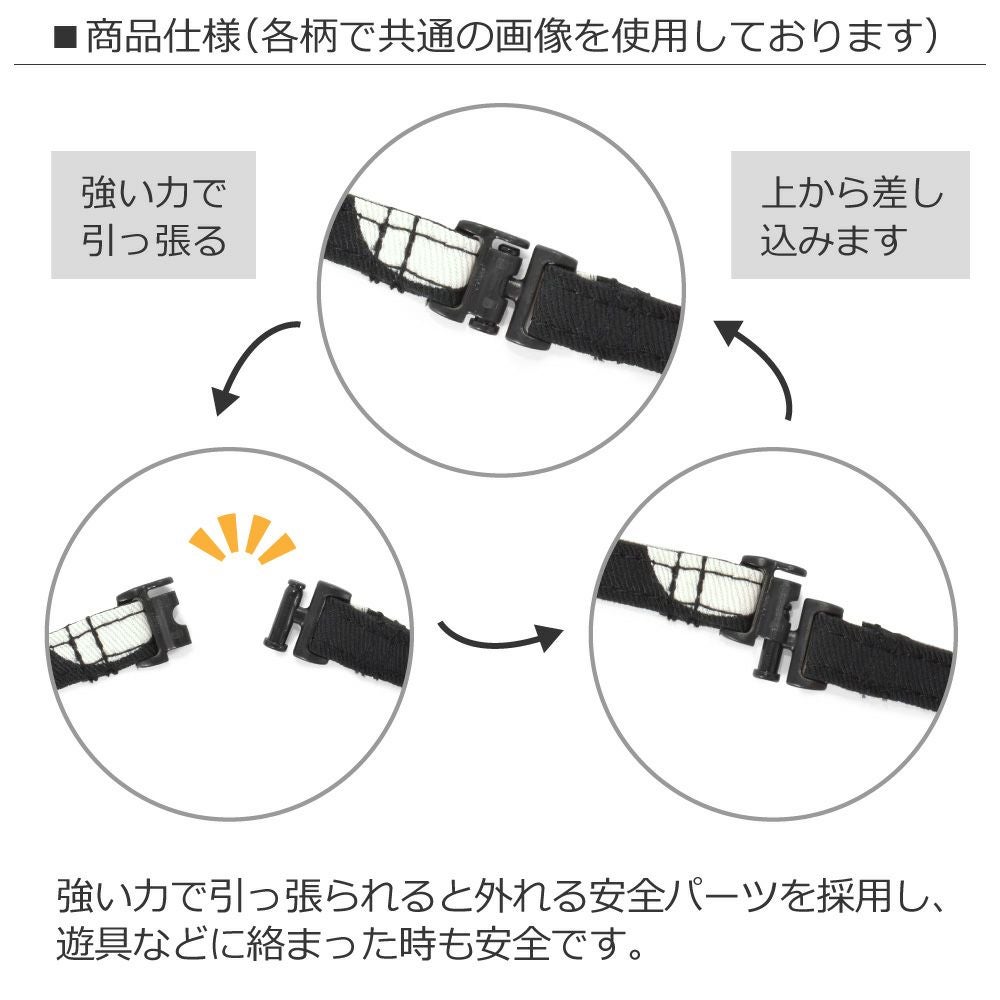 ■商品仕様（各柄で共通の画像を使用しております）

強い力で引っ張る

上から差し込みます

強い力で引っ張られると外れる安全パーツを採用し、遊具などに絡まった時も安全です。